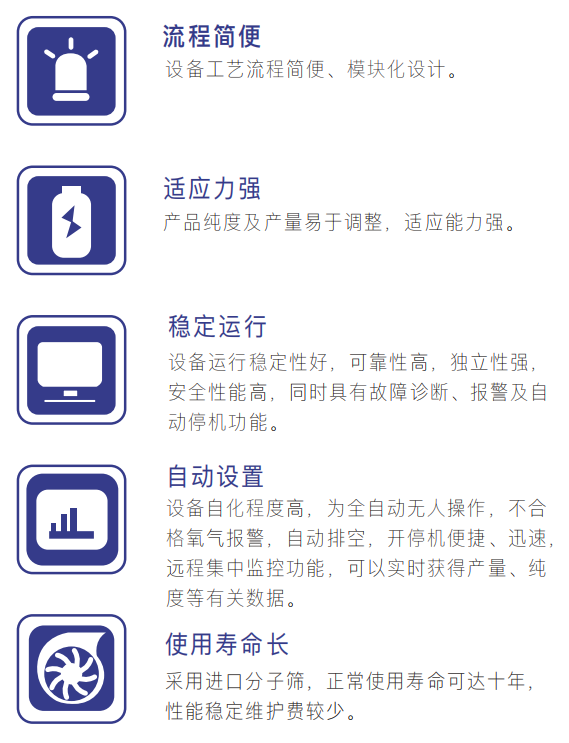 流程简便

设备工艺流程简便、模块化设计。

适应力强

产品纯度及产量易于调整，适应能力强。

稳定运行

设备运行稳定性好，可靠性高，独立性强，安全性能高，同时具有故障诊断、报警及自动停机功能。

自动设置

设备自化程度高，为全自动无人操作，不合格氧气报警，自动排空，开停机便捷、迅速，远程集中监控功能，可以实时获得产量、纯度等有关数据。

使用寿命长

采用进口分子筛，正常使用寿命可达十年，性能稳定维护费较少。