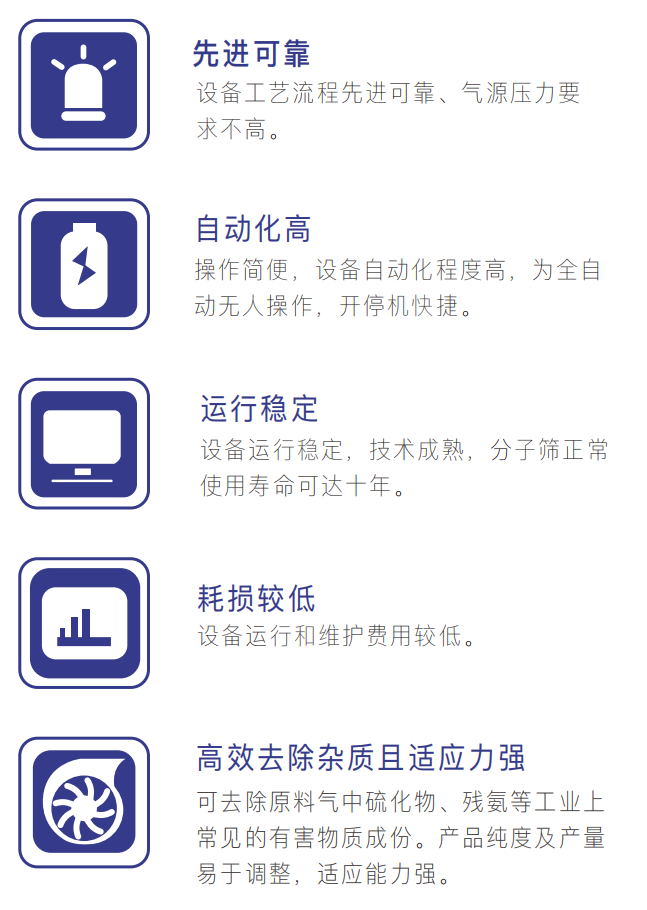 先进可靠

设备工艺流程先进可靠、气源压力要求不高。

自动化高

操作简便，设备自动化程度高，为全自动无人操作，开停机快捷。

运行稳定

设备运行稳定，技术成熟，分子筛正常使用寿命可达十年。

耗损较低

设备运行和维护费用较低。

高效去除杂质且适应力强

可去除原料气中硫化物、残氨等工业上常见的有害物质成份。产品纯度及产量易于调整，适应能力强。